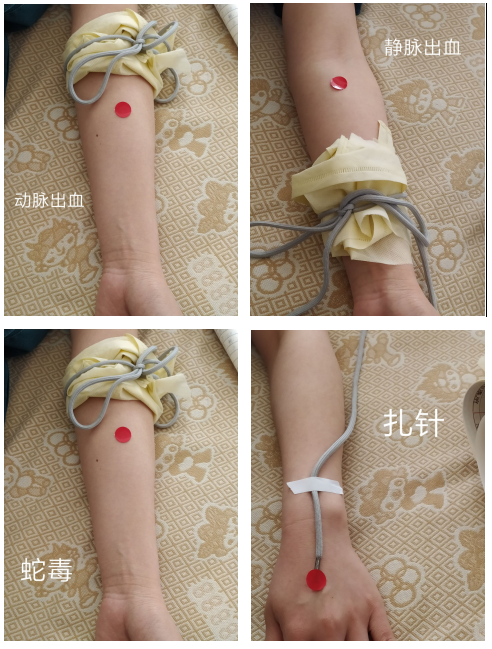 动脉出血

静脉出血

蛇毒

扎针