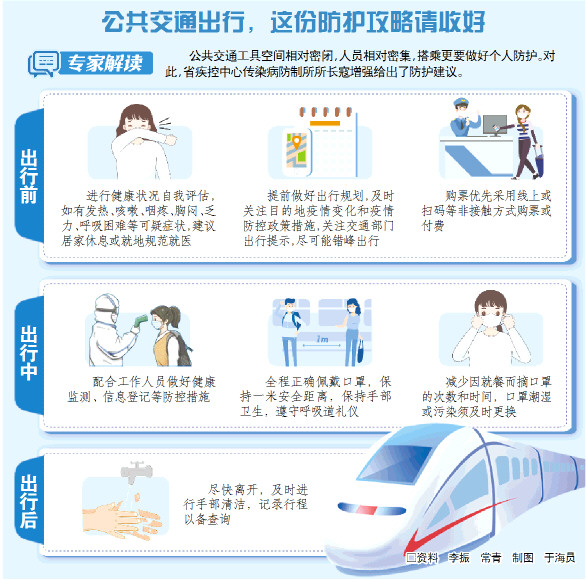 公共交通出行，这份防护攻略请收好

专家解读

公共交通工具空间相对密闭，人员相对密集，搭乘更要做好个人防护。对此，省疾控中心传染病防制所所长寇增强给出了防护建议。

出行前

进行健康状况自我评估，如有发热、咳嗽、咽疼、胸闷、乏力、呼吸困难等可疑症状，建议居家休息或就地规范就医

提前做好出行规划，及时关注目的地疫情变化和疫情防控政策措施，关注交通部门出行提示，尽可能错峰出行

购票优先采用线上或扫码等非接触方式购票或付费

出行中

配合工作人员做好健康监测、信息登记等防控措施

1m

全程正确佩戴口罩，保持一米安全距离，保持手部卫生，遵守呼吸道礼仪

减少因就餐而摘口罩的次数和时间，口罩潮湿或污染须及时更换

出行后

尽快离开，及时进行手部清洁，记录行程以备查询

□资料　李振　常青　制图　于海员