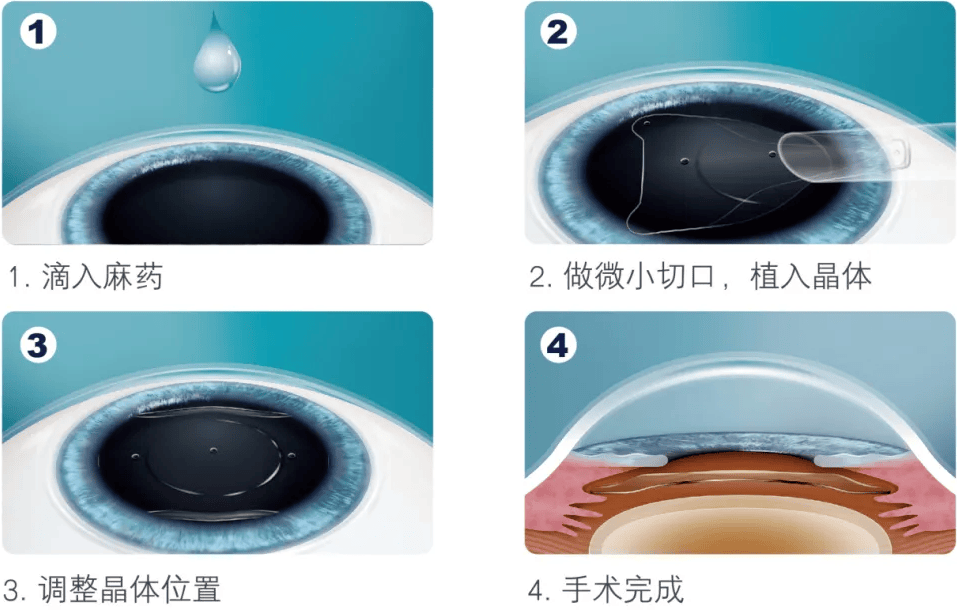 1

1. 滴入麻药

2

2. 做微小切口，植入晶体

3

3. 调整晶体位置

4

4. 手术完成