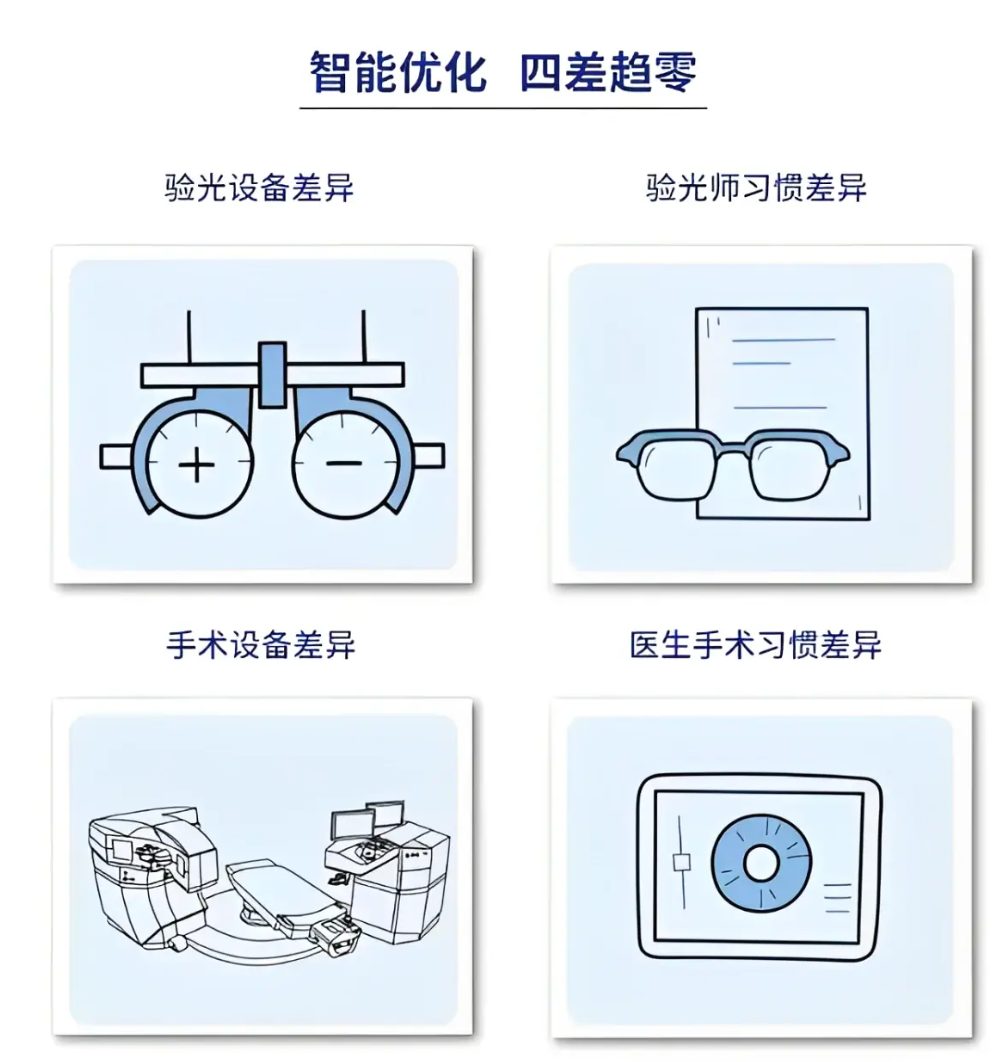 智能优化　四差趋零

验光设备差异

验光师习惯差异

+ −

手术设备差异

医生手术习惯差异