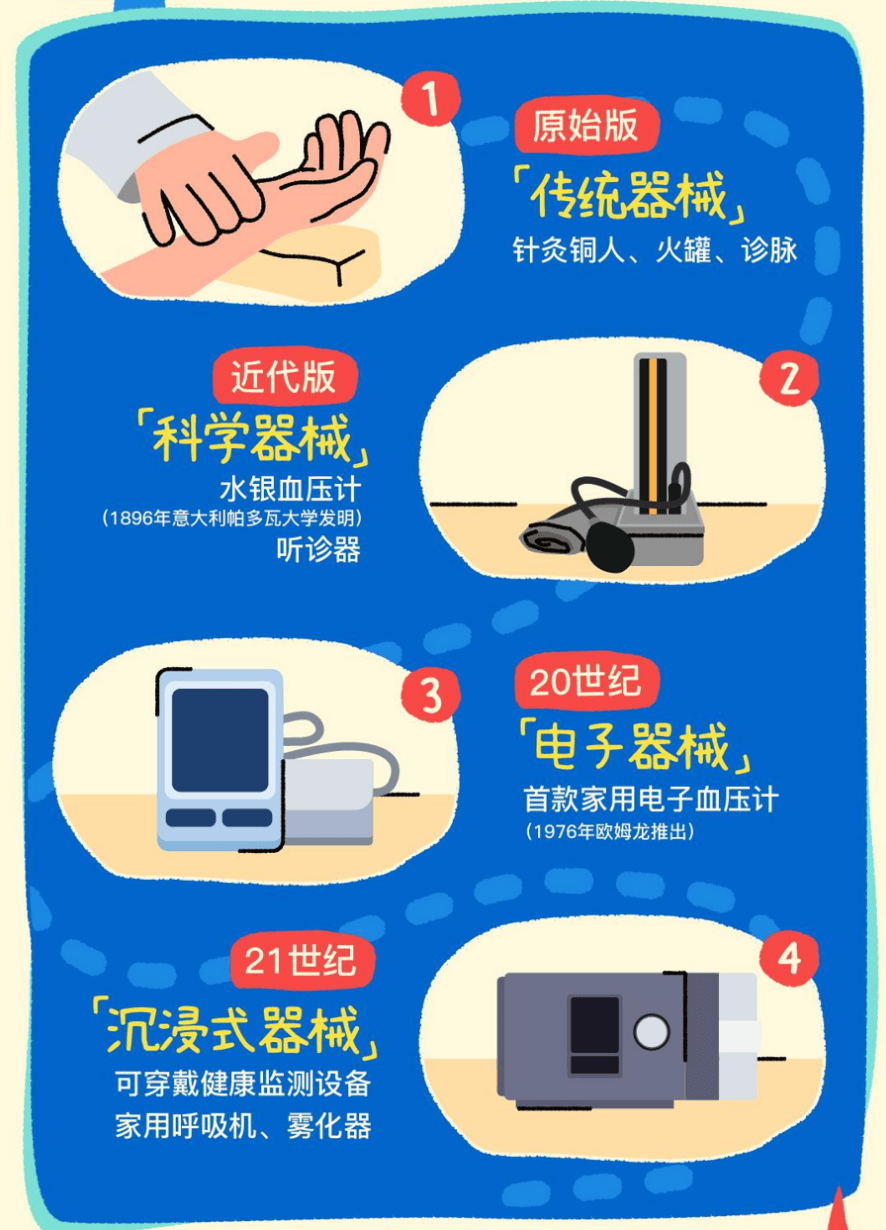 1

原始版

「传统器械」

针灸铜人、火罐、诊脉

近代版

「科学器械」

水银血压计

（1896年意大利帕多瓦大学发明）

听诊器

2

3

20世纪

「电子器械」

首款家用电子血压计

（1976年欧姆龙推出）

21世纪

「沉浸式器械」

可穿戴健康监测设备

家用呼吸机、雾化器

4